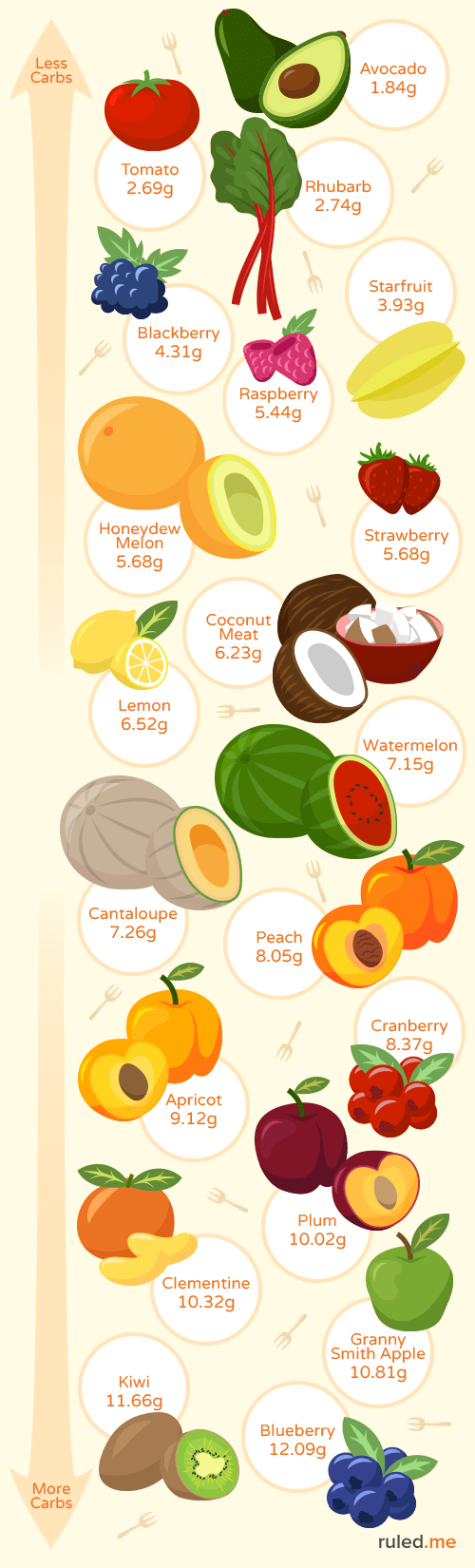 Less Carbs

Avocado 1.84g

Tomato 2.69g

Rhubarb 2.74g

Starfruit 3.93g

Blackberry 4.31g

Raspberry 5.44g

Honeydew Melon 5.68g

Strawberry 5.68g

Coconut Meat 6.23g

Lemon 6.52g

Watermelon 7.15g

Cantaloupe 7.26g

Peach 8.05g

Cranberry 8.37g

Apricot 9.12g

Plum 10.02g

Clementine 10.32g

Granny Smith Apple 10.81g

Kiwi 11.66g

Blueberry 12.09g

More Carbs

ruled.me